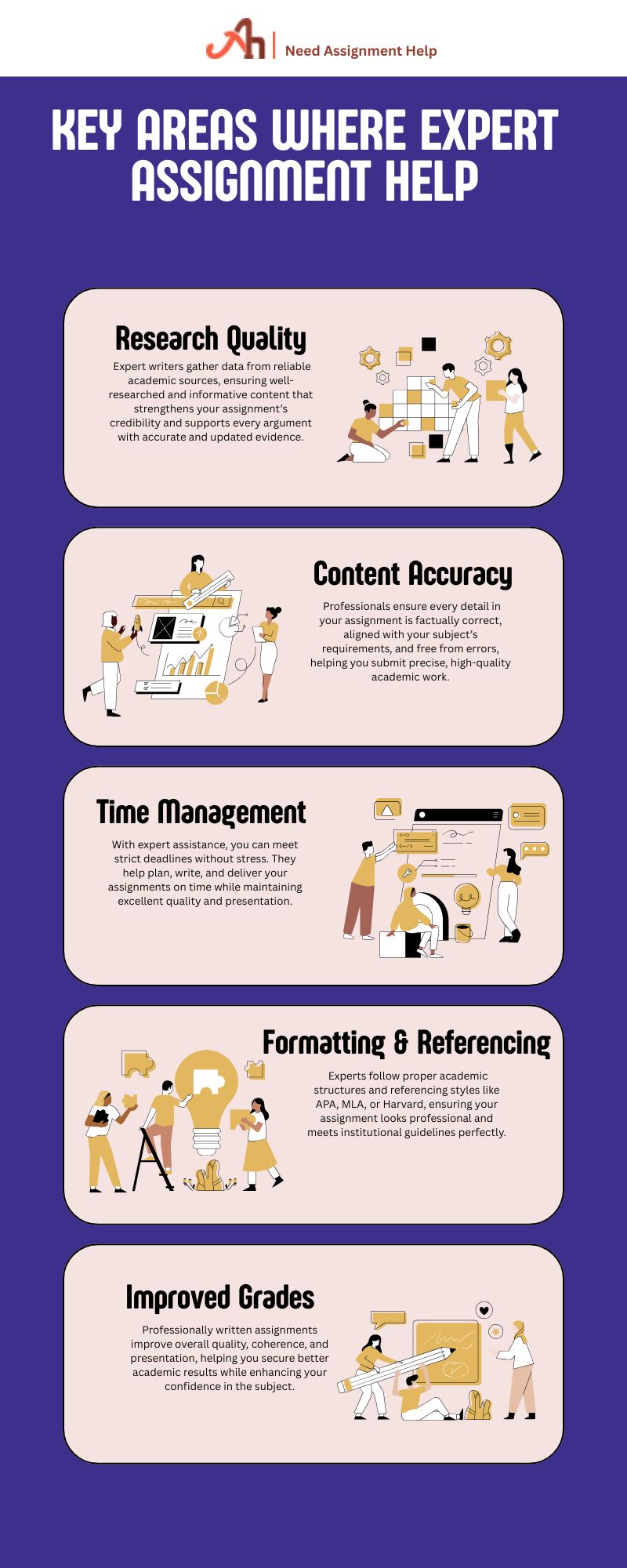 Need Assignment Help

KEY AREAS WHERE EXPERT ASSIGNMENT HELP

Research Quality

Expert writers gather data from reliable academic sources, ensuring well-researched and informative content that strengthens your assignment's credibility and supports every argument with accurate and updated evidence.

Content Accuracy

Professionals ensure every detail in your assignment is factually correct, aligned with your subject's requirements, and free from errors, helping you submit precise, high-quality academic work.

Time Management

With expert assistance, you can meet strict deadlines without stress. They help plan, write, and deliver your assignments on time while maintaining excellent quality and presentation.

Formatting & Referencing

Experts follow proper academic structures and referencing styles like APA, MLA, or Harvard, ensuring your assignment looks professional and meets institutional guidelines perfectly.

Improved Grades

Professionally written assignments improve overall quality, coherence, and presentation, helping you secure better academic results while enhancing your confidence in the subject.